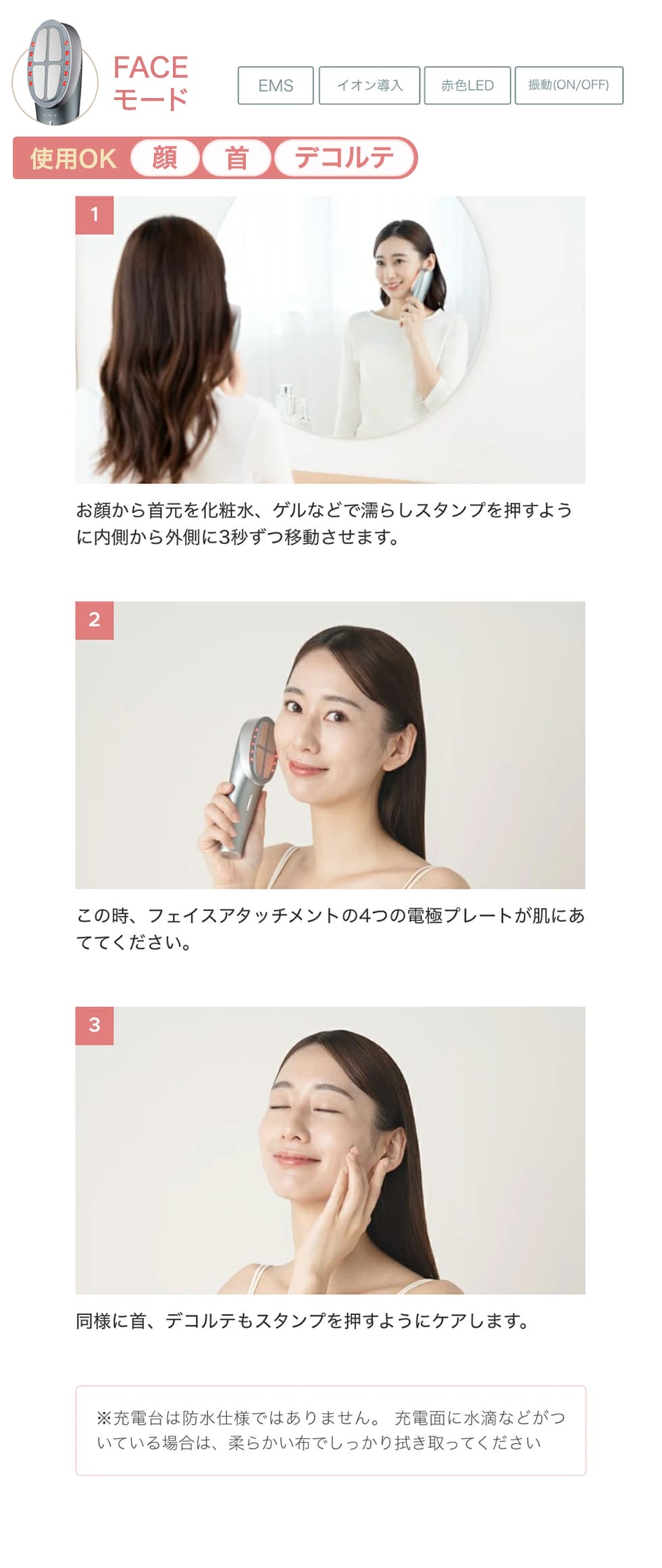 FACE
モード

EMS
イオン導入
赤色LED
振動(ON/OFF)

使用OK 顔 首 デコルテ

1

お顔から首元を化粧水、ゲルなどで濡らしスタンプを押すように内側から外側に3秒ずつ移動させます。

2

この時、フェイスアタッチメントの4つの電極プレートが肌にあててください。

3

同様に首、デコルテもスタンプを押すようにケアします。

※充電台は防水仕様ではありません。 充電面に水滴などがついている場合は、柔らかい布でしっかり拭き取ってください